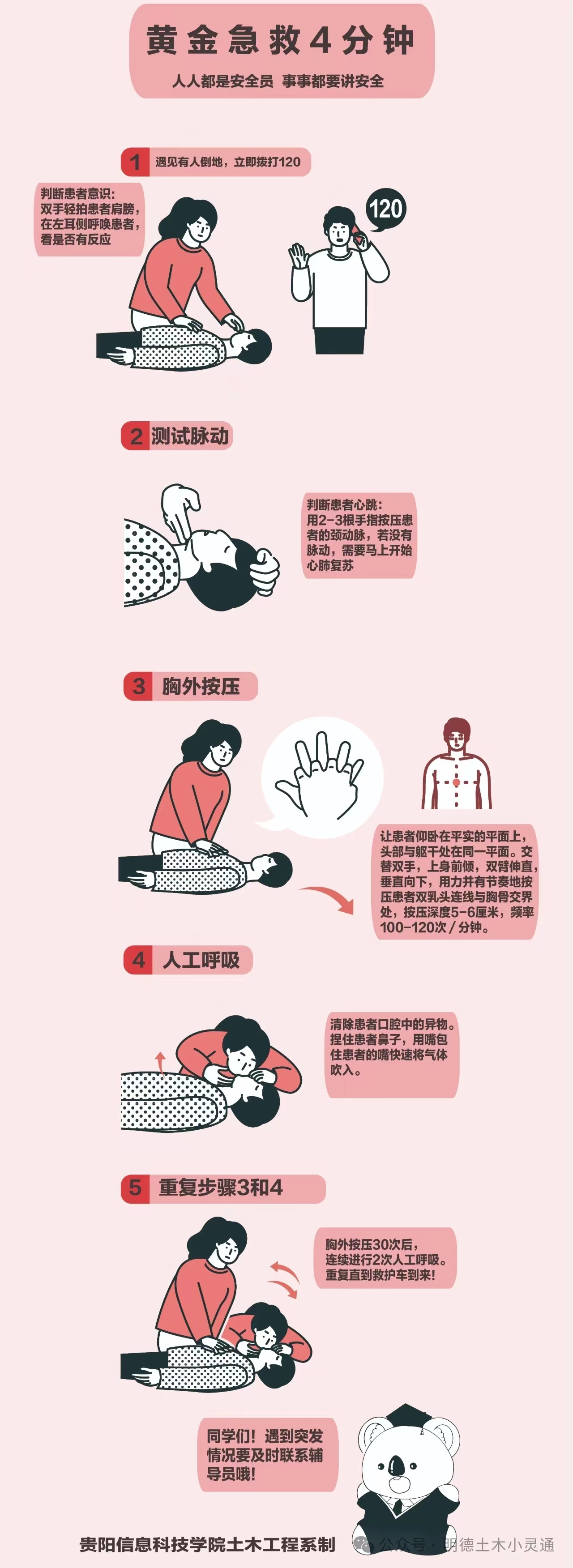 黄金急救4分钟

人人都是安全员 事事都要讲安全

1 遇见有人倒地，立即拨打120

判断患者意识：双手轻拍患者肩膀，在左耳侧呼唤患者，看是否有反应

120

2 测试脉动

判断患者心跳：用2-3根手指按压患者的颈动脉，若没有脉动，需要马上开始心肺复苏

3 胸外按压

让患者仰卧在平实的平面上，头部与躯干处在同一平面。交替双手，上身前倾，双臂伸直，垂直向下，用力并有节奏地按压患者双乳头连线与胸骨交界处，按压深度5-6厘米，频率100-120次/分钟。

4 人工呼吸

清除患者口腔中的异物。捏住患者鼻子，用嘴包住患者的嘴快速将气体吹入。

5 重复步骤3和4

胸外按压30次后，连续进行2次人工呼吸。重复直到救护车到来!

同学们！遇到突发情况要及时联系辅导员哦！

贵阳信息科技学院土木工程系制

公众号 · 明德土木小灵通